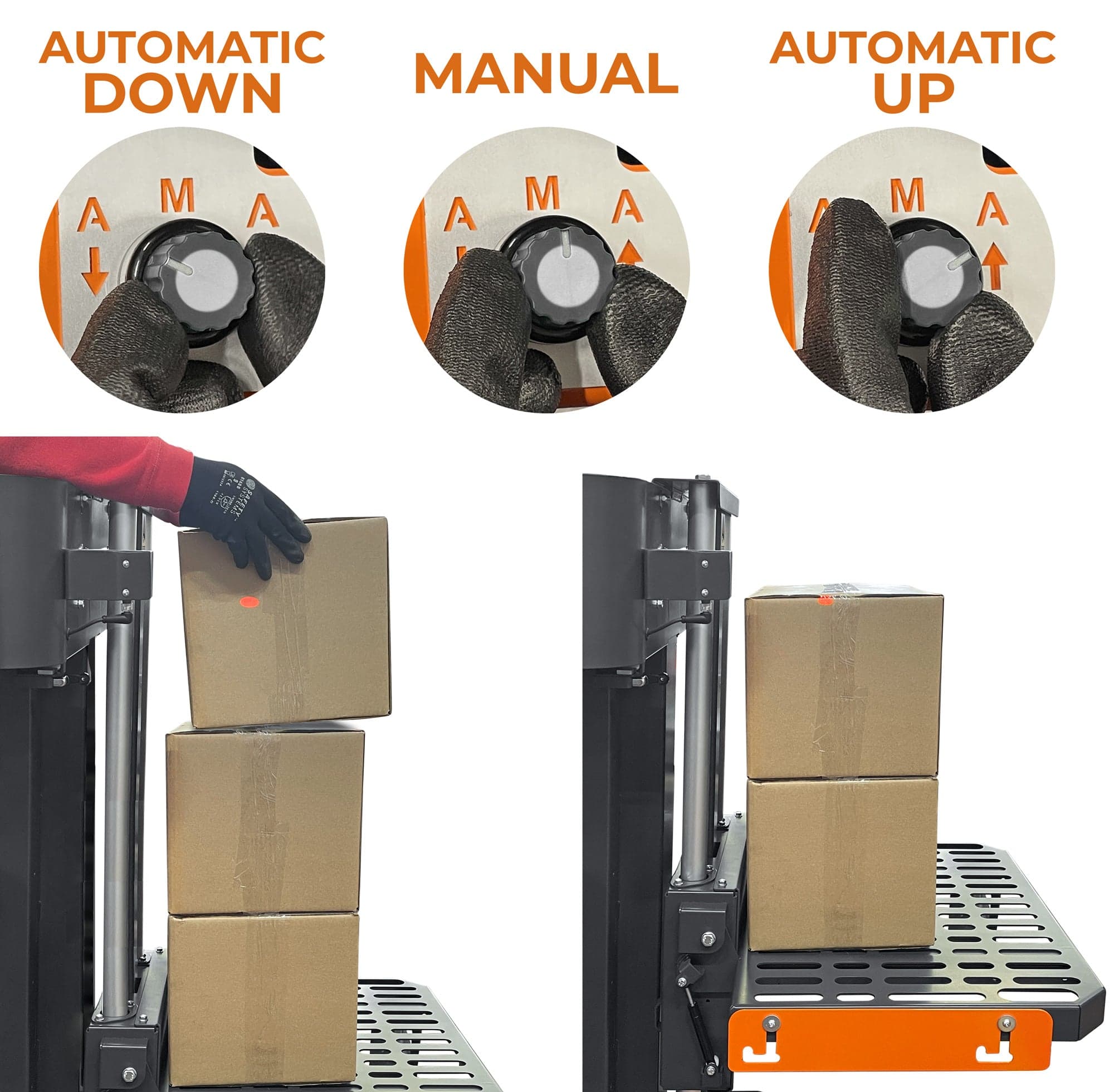 AUTOMATIC DOWN

MANUAL

AUTOMATIC UP

A M A

A M A

A M A

SAFETY SYSTEMS